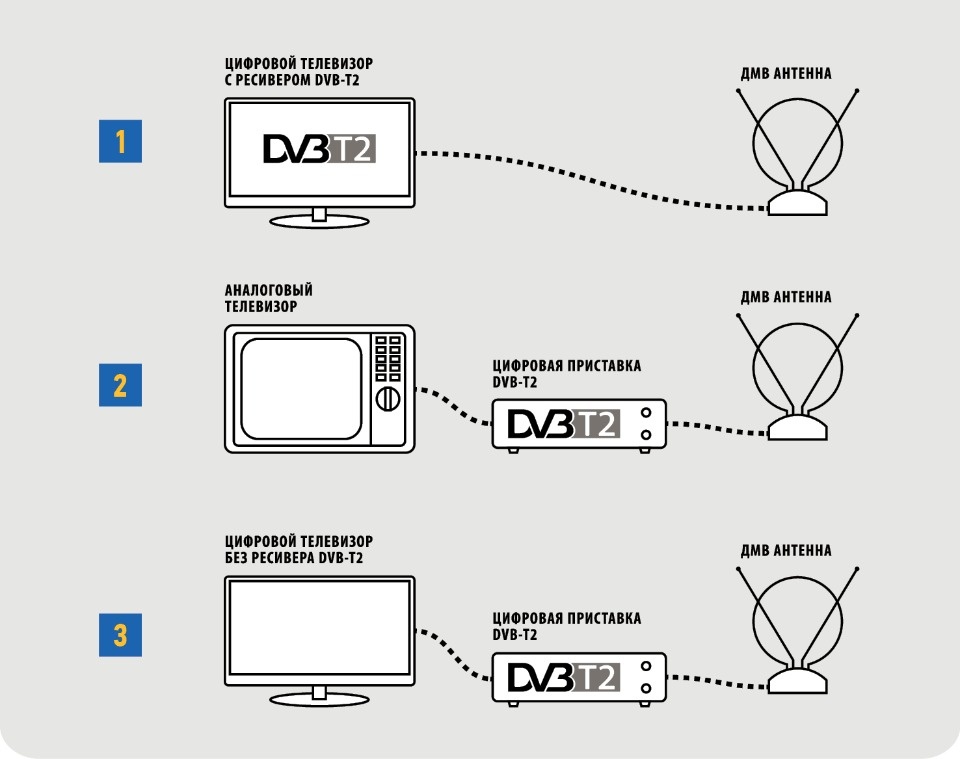 1

ЦИФРОВОЙ ТЕЛЕВИЗОР С РЕСИВЕРОМ DVB-T2

DVB T2

ДМВ АНТЕННА

2

АНАЛОГОВЫЙ ТЕЛЕВИЗОР

ЦИФРОВАЯ ПРИСТАВКА DVB-T2

DVB T2

ДМВ АНТЕННА

3

ЦИФРОВОЙ ТЕЛЕВИЗОР БЕЗ РЕСИВЕРА DVB-T2

ЦИФРОВАЯ ПРИСТАВКА DVB-T2

DVB T2

ДМВ АНТЕННА