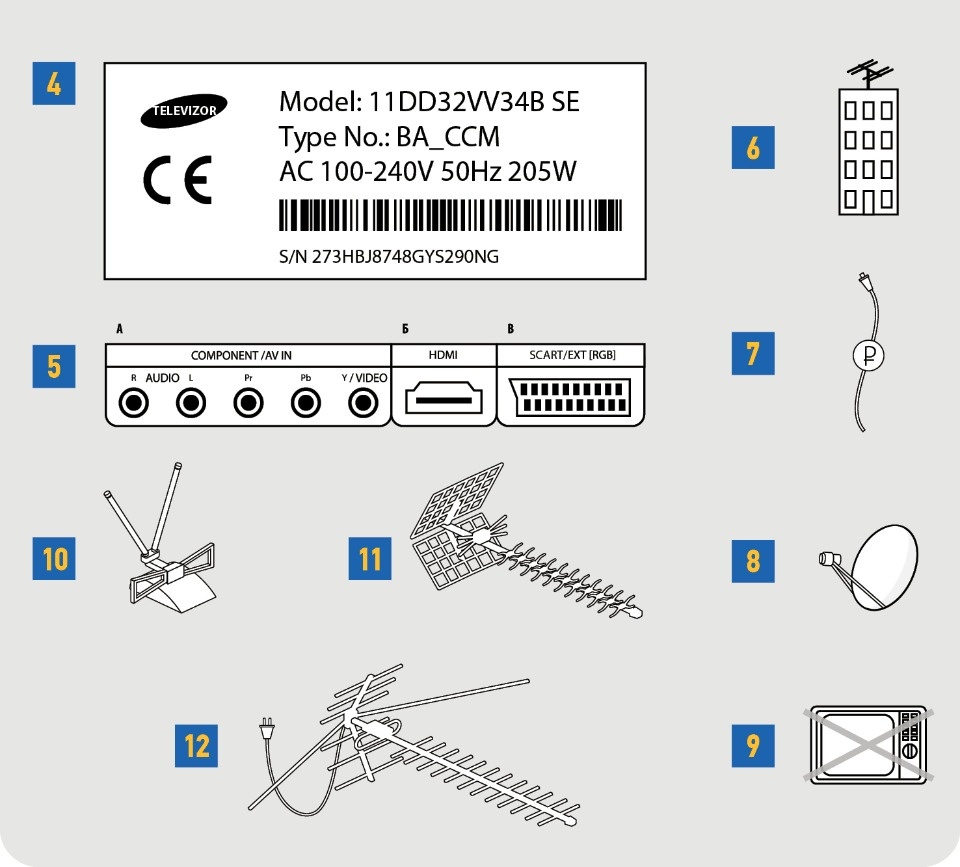 4

TELEVIZOR

CE

Model: 11DD32VV34B SE
Type No.: BA_CCM
AC 100-240V 50Hz 205W

S/N 273HBJ8748GYS290NG

6

5

А

COMPONENT /AV IN

R AUDIO L Pr Pb Y / VIDEO

Б

HDMI

В

SCART/EXT [RGB]

7

₽

10

11

8

12

9