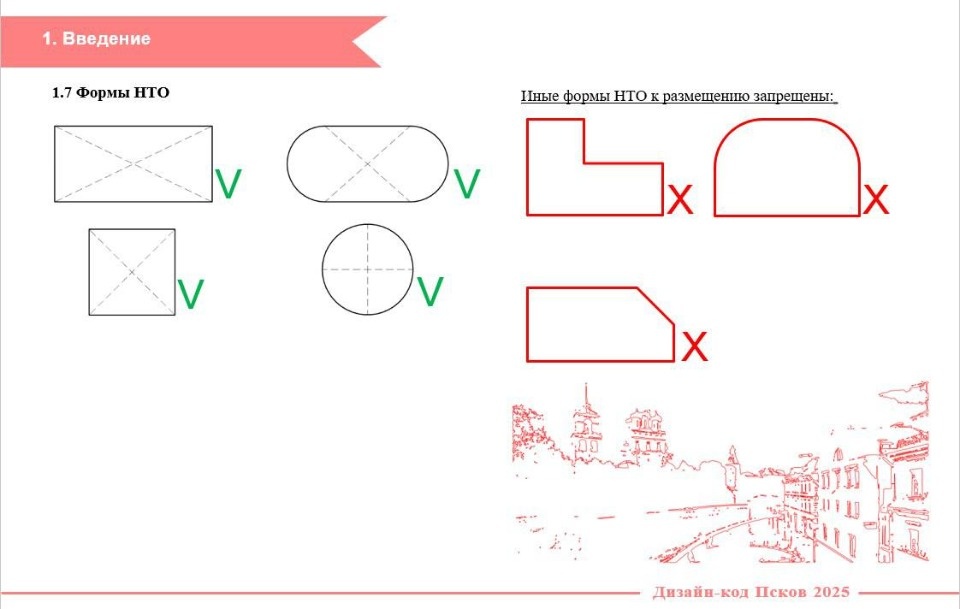 1. Введение

1.7 Формы НТО

V V

V V

Иные формы НТО к размещению запрещены:

X X

X

Дизайн-код Псков 2025